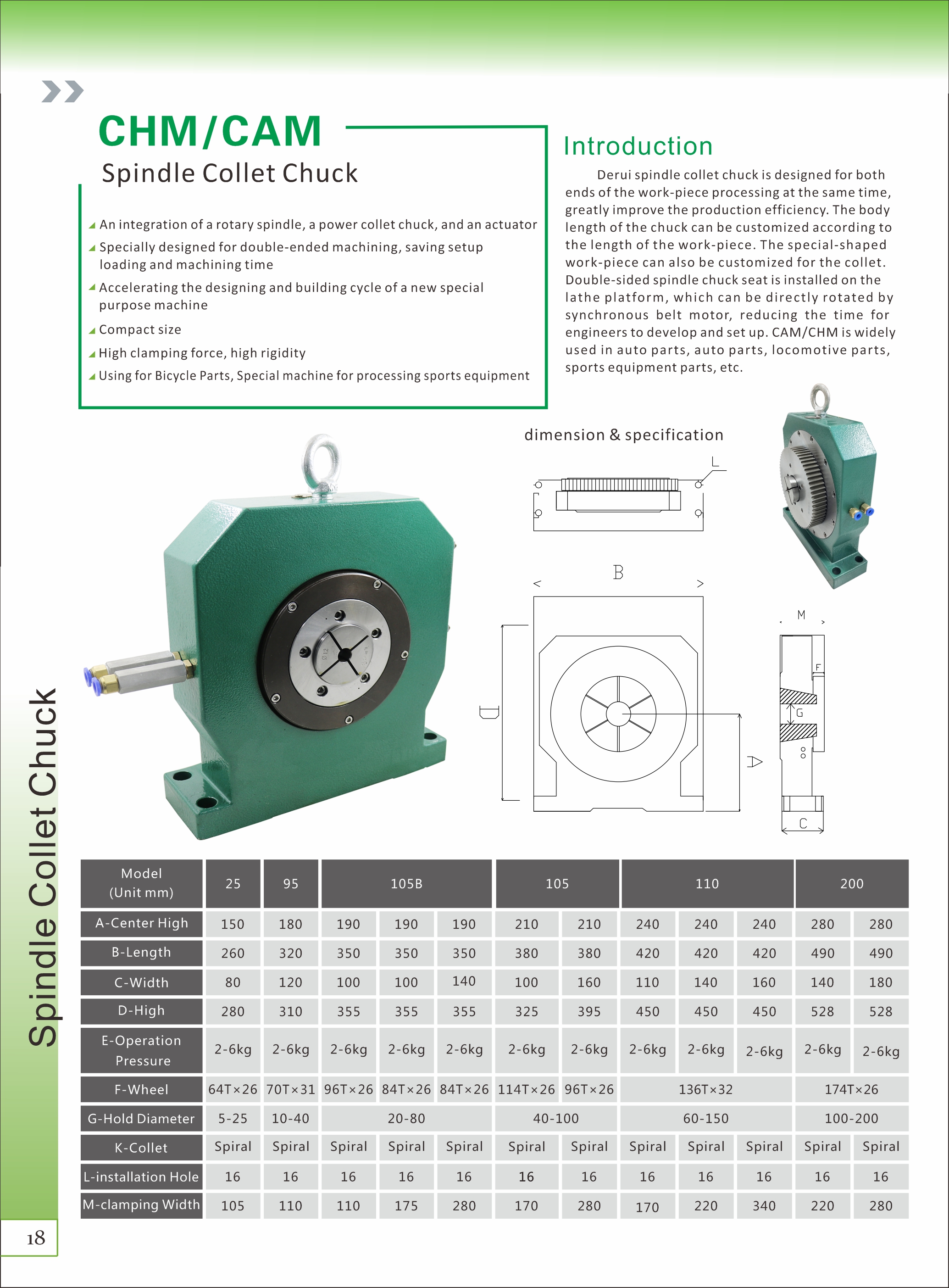 CHM/CAM
Spindle Collet Chuck

An integration of a rotary spindle, a power collet chuck, and an actuator
Specially designed for double-ended machining, saving setup loading and machining time
Accelerating the designing and building cycle of a new special purpose machine
Compact size
High clamping force, high rigidity
Using for Bicycle Parts, Special machine for processing sports equipment

Introduction
Derui spindle collet chuck is designed for both ends of the work-piece processing at the same time, greatly improve the production efficiency. The body length of the chuck can be customized according to the length of the work-piece. The special-shaped work-piece can also be customized for the collet. Double-sided spindle chuck seat is installed on the lathe platform, which can be directly rotated by synchronous belt motor, reducing the time for engineers to develop and set up. CAM/CHM is widely used in auto parts, auto parts, locomotive parts, sports equipment parts, etc.

dimension & specification

L
B
D
A
M
F
G
C

Spindle Collet Chuck

| Model (Unit mm) | 25 | 95 | 105B | | | 105 | | 110 | | | 200 | |
|---|---|---|---|---|---|---|---|---|---|---|---|---|
| A-Center High | 150 | 180 | 190 | 190 | 190 | 210 | 210 | 240 | 240 | 240 | 280 | 280 |
| B-Length | 260 | 320 | 350 | 350 | 350 | 380 | 380 | 420 | 420 | 420 | 490 | 490 |
| C-Width | 80 | 120 | 100 | 100 | 140 | 100 | 160 | 110 | 140 | 160 | 140 | 180 |
| D-High | 280 | 310 | 355 | 355 | 355 | 325 | 395 | 450 | 450 | 450 | 528 | 528 |
| E-Operation Pressure | 2-6kg | 2-6kg | 2-6kg | 2-6kg | 2-6kg | 2-6kg | 2-6kg | 2-6kg | 2-6kg | 2-6kg | 2-6kg | 2-6kg |
| F-Wheel | 64T×26 | 70T×31 | 96T×26 | 84T×26 | 84T×26 | 114T×26 | 96T×26 | 136T×32 | | | 174T×26 | |
| G-Hold Diameter | 5-25 | 10-40 | 20-80 | | | 40-100 | | 60-150 | | | 100-200 | |
| K-Collet | Spiral | Spiral | Spiral | Spiral | Spiral | Spiral | Spiral | Spiral | Spiral | Spiral | Spiral | Spiral |
| L-installation Hole | 16 | 16 | 16 | 16 | 16 | 16 | 16 | 16 | 16 | 16 | 16 | 16 |
| M-clamping Width | 105 | 110 | 110 | 175 | 280 | 170 | 280 | 170 | 220 | 340 | 220 | 280 |

18